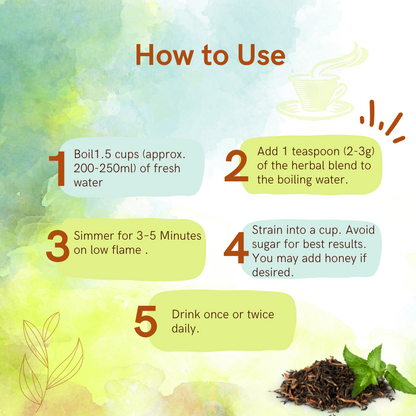 How to Use

1 Boil1.5 cups (approx. 200-250ml) of fresh water

2 Add 1 teaspoon (2-3g) of the herbal blend to the boiling water.

3 Simmer for 3-5 Minutes on low flame .

4 Strain into a cup. Avoid sugar for best results. You may add honey if desired.

5 Drink once or twice daily.