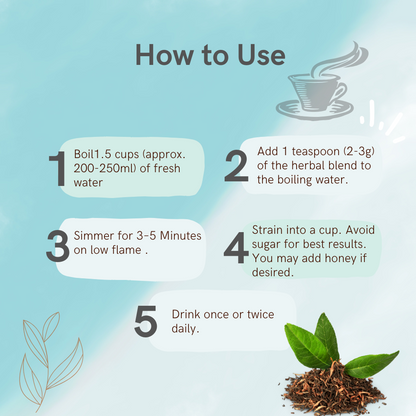 How to Use

1 Boil1.5 cups (approx. 200-250ml) of fresh water

2 Add 1 teaspoon (2-3g) of the herbal blend to the boiling water.

3 Simmer for 3-5 Minutes on low flame .

4 Strain into a cup. Avoid sugar for best results. You may add honey if desired.

5 Drink once or twice daily.