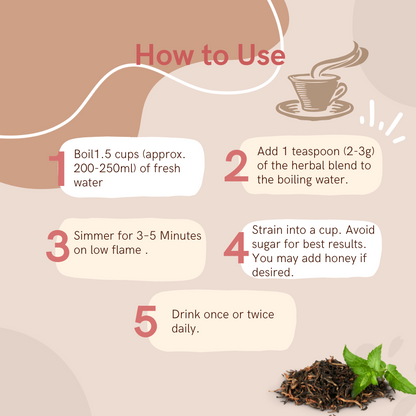 How to Use

1 Boil1.5 cups (approx. 200-250ml) of fresh water

2 Add 1 teaspoon (2-3g) of the herbal blend to the boiling water.

3 Simmer for 3-5 Minutes on low flame .

4 Strain into a cup. Avoid sugar for best results. You may add honey if desired.

5 Drink once or twice daily.