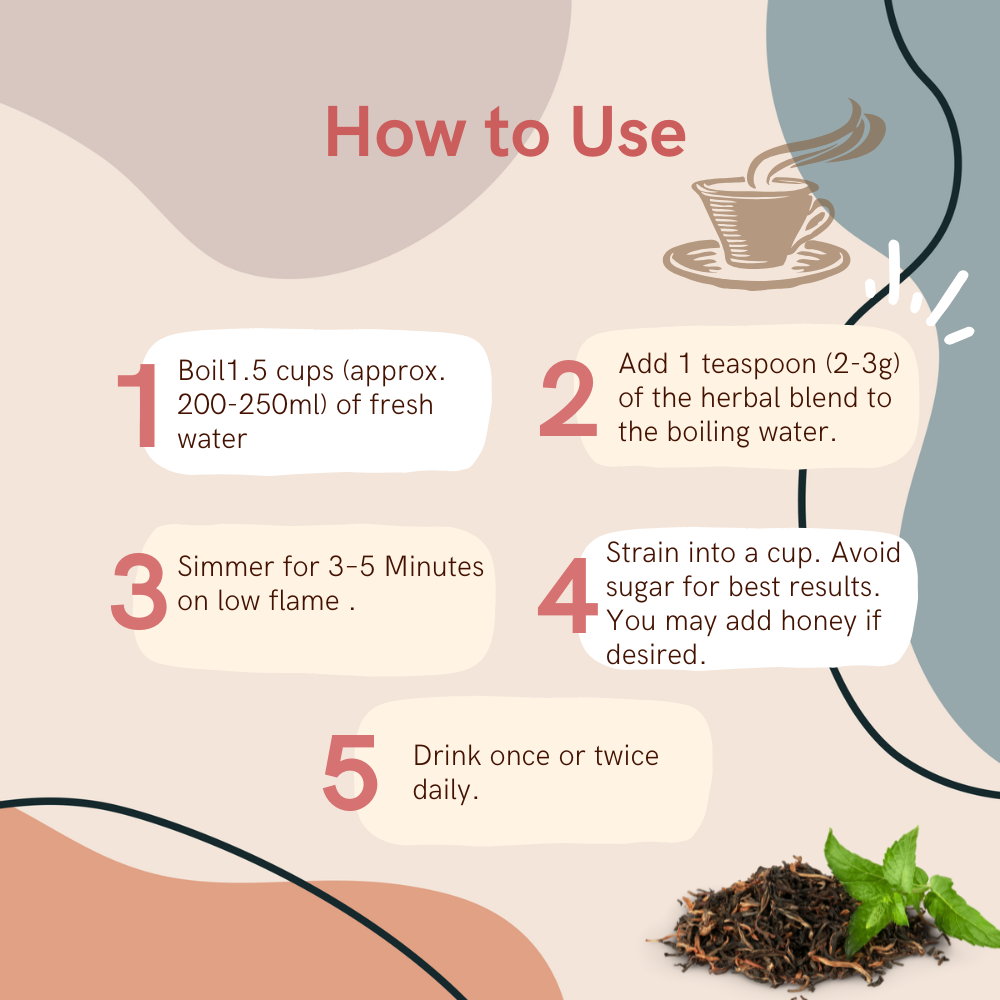 How to Use

1 Boil1.5 cups (approx. 200-250ml) of fresh water

2 Add 1 teaspoon (2-3g) of the herbal blend to the boiling water.

3 Simmer for 3-5 Minutes on low flame .

4 Strain into a cup. Avoid sugar for best results. You may add honey if desired.

5 Drink once or twice daily.