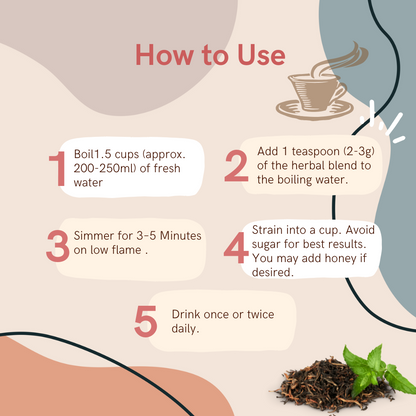 How to Use

1 Boil1.5 cups (approx. 200-250ml) of fresh water

2 Add 1 teaspoon (2-3g) of the herbal blend to the boiling water.

3 Simmer for 3-5 Minutes on low flame .

4 Strain into a cup. Avoid sugar for best results. You may add honey if desired.

5 Drink once or twice daily.